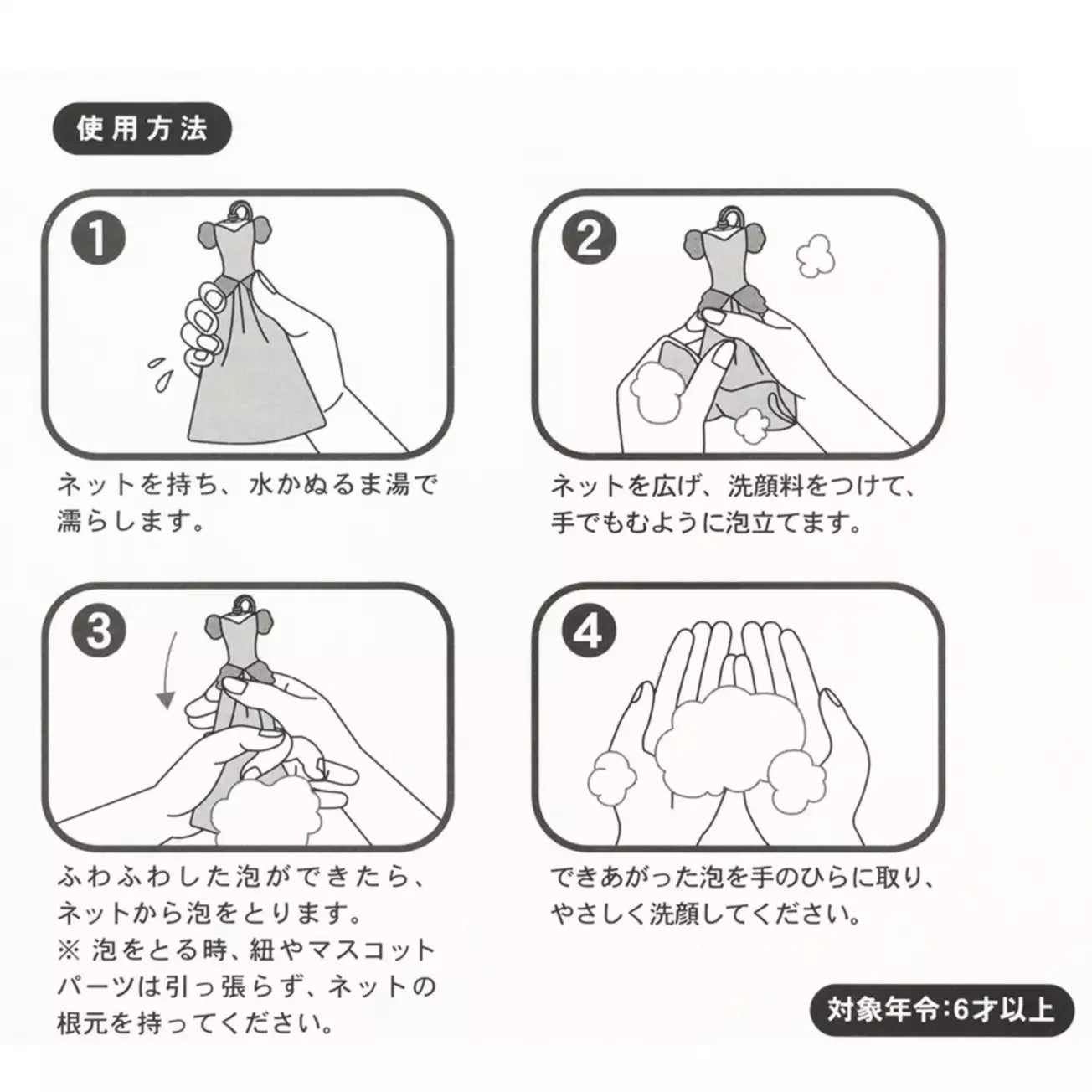 使用方法

1

ネットを持ち、水かぬるま湯で濡らします。

2

ネットを広げ、洗顔料をつけて、手でもむように泡立てます。

3

ふわふわした泡ができたら、ネットから泡をとります。
※ 泡をとる時、紐やマスコットパーツは引っ張らず、ネットの根元を持ってください。

4

できあがった泡を手のひらに取り、やさしく洗顔してください。

対象年令:6才以上